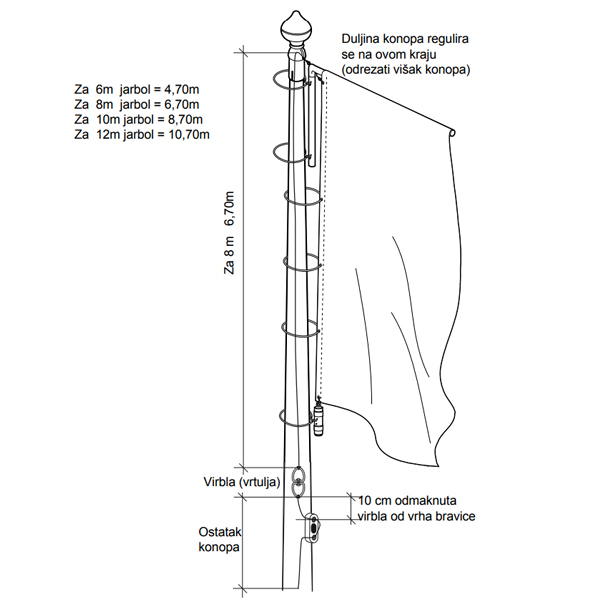 Duljina konopa regulira se na ovom kraju (odrezati višak konopa)

Za 6m jarbol = 4,70m
Za 8m jarbol = 6,70m
Za 10m jarbol = 8,70m
Za 12m jarbol = 10,70m

Za 8 m 6,70m

Virbla (vrtulja)

10 cm odmaknuta virbla od vrha bravice

Ostatak konopa